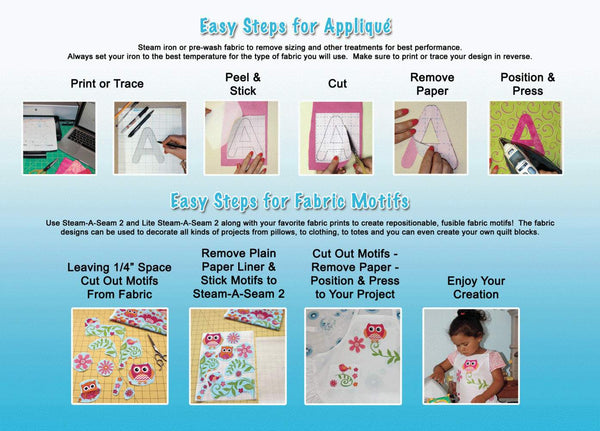 Easy Steps for Appliqué

Steam iron or pre-wash fabric to remove sizing and other treatments for best performance. Always set your iron to the best temperature for the type of fabric you will use. Make sure to print or trace your design in reverse.

Print or Trace

Peel & Stick

Cut

Remove Paper

Position & Press

Easy Steps for Fabric Motifs

Use Steam-A-Seam 2 and Lite Steam-A-Seam 2 along with your favorite fabric prints to create repositionable, fusible fabric motifs! The fabric designs can be used to decorate all kinds of projects from pillows, to clothing, to totes and you can even create your own quilt blocks.

Leaving 1/4" Space Cut Out Motifs From Fabric

Remove Plain Paper Liner & Stick Motifs to Steam-A-Seam 2

Cut Out Motifs - Remove Paper - Position & Press to Your Project

Enjoy Your Creation