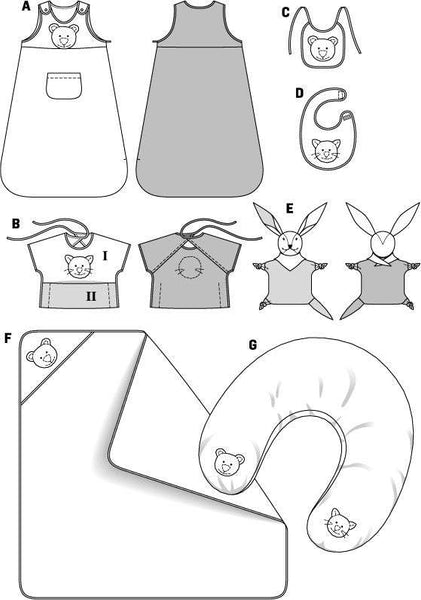 A

C

D

B

I

II

E

F

G