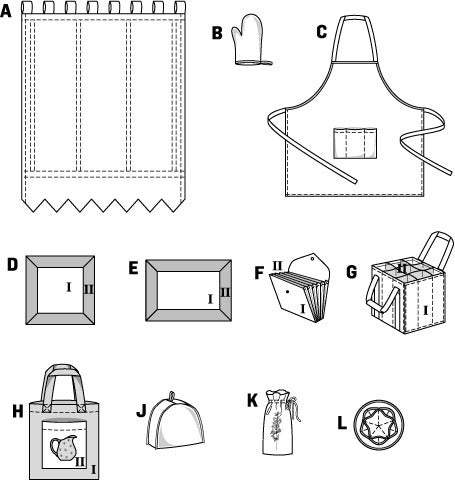 A

B

C

D
I
II

E
I
II

F
II
I

G
II
I

H
II
I

J

K

L