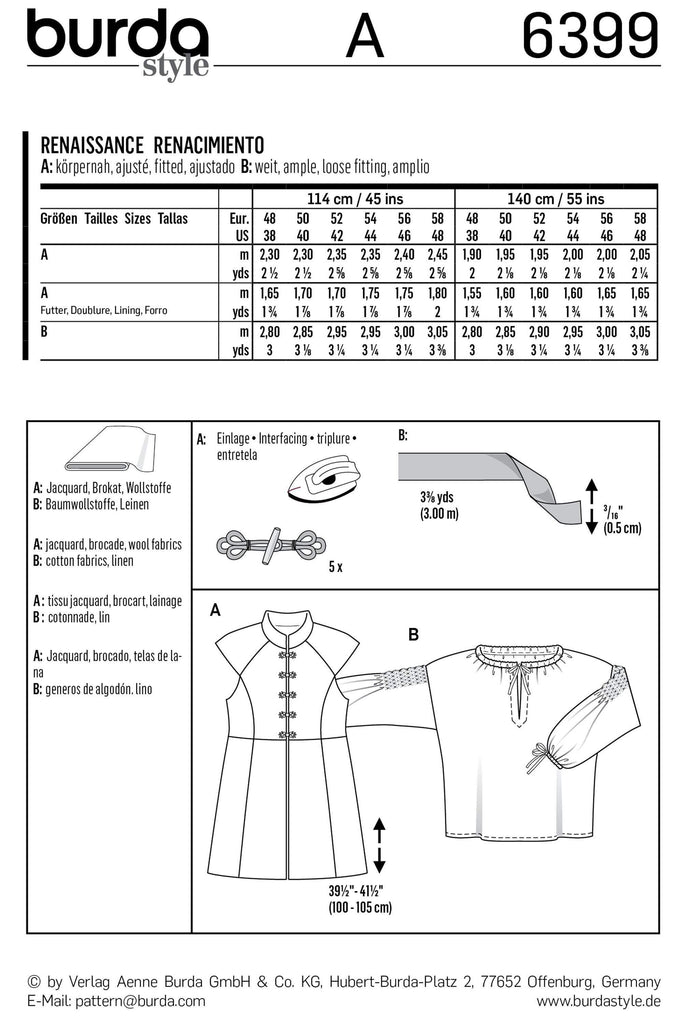 burda style A 6399

RENAISSANCE RENACIMIENTO
A: körpernah, ajusté, fitted, ajustado B: weit, ample, loose fitting, amplio

| | | 114 cm / 45 ins | | | | | | 140 cm / 55 ins | | | | | |
|---|---|---|---|---|---|---|---|---|---|---|---|---|---|
| Größen Tailles Sizes Tallas | Eur. | 48 | 50 | 52 | 54 | 56 | 58 | 48 | 50 | 52 | 54 | 56 | 58 |
| | US | 38 | 40 | 42 | 44 | 46 | 48 | 38 | 40 | 42 | 44 | 46 | 48 |
| A | m | 2,30 | 2,30 | 2,35 | 2,35 | 2,40 | 2,45 | 1,90 | 1,95 | 1,95 | 2,00 | 2,00 | 2,05 |
| | yds | 2 ½ | 2 ½ | 2 ⅝ | 2 ⅝ | 2 ⅝ | 2 ⅝ | 2 | 2 ⅛ | 2 ⅛ | 2 ⅛ | 2 ⅛ | 2 ¼ |
| A Futter, Doublure, Lining, Forro | m | 1,65 | 1,70 | 1,70 | 1,75 | 1,75 | 1,80 | 1,55 | 1,60 | 1,60 | 1,60 | 1,65 | 1,65 |
| | yds | 1 ¾ | 1 ⅞ | 1 ⅞ | 1 ⅞ | 1 ⅞ | 2 | 1 ¾ | 1 ¾ | 1 ¾ | 1 ¾ | 1 ¾ | 1 ¾ |
| B | m | 2,80 | 2,85 | 2,95 | 2,95 | 3,00 | 3,05 | 2,80 | 2,85 | 2,90 | 2,95 | 3,00 | 3,05 |
| | yds | 3 | 3 ⅛ | 3 ¼ | 3 ¼ | 3 ¼ | 3 ⅜ | 3 | 3 ⅛ | 3 ¼ | 3 ¼ | 3 ¼ | 3 ⅜ |

A: Jacquard, Brokat, Wollstoffe
B: Baumwollstoffe, Leinen

A: jacquard, brocade, wool fabrics
B: cotton fabrics, linen

A : tissu jacquard, brocart, lainage
B : cotonnade, lin

A: Jacquard, brocado, telas de lana
B: generos de algodón. lino

A: Einlage • Interfacing • triplure • entretela

5 x

B:

3⅜ yds
(3.00 m)

$^3/_{16}$"
(0.5 cm)

A

B

39½"- 41½"
(100 - 105 cm)

© by Verlag Aenne Burda GmbH & Co. KG, Hubert-Burda-Platz 2, 77652 Offenburg, Germany
E-Mail: pattern@burda.com www.burdastyle.de