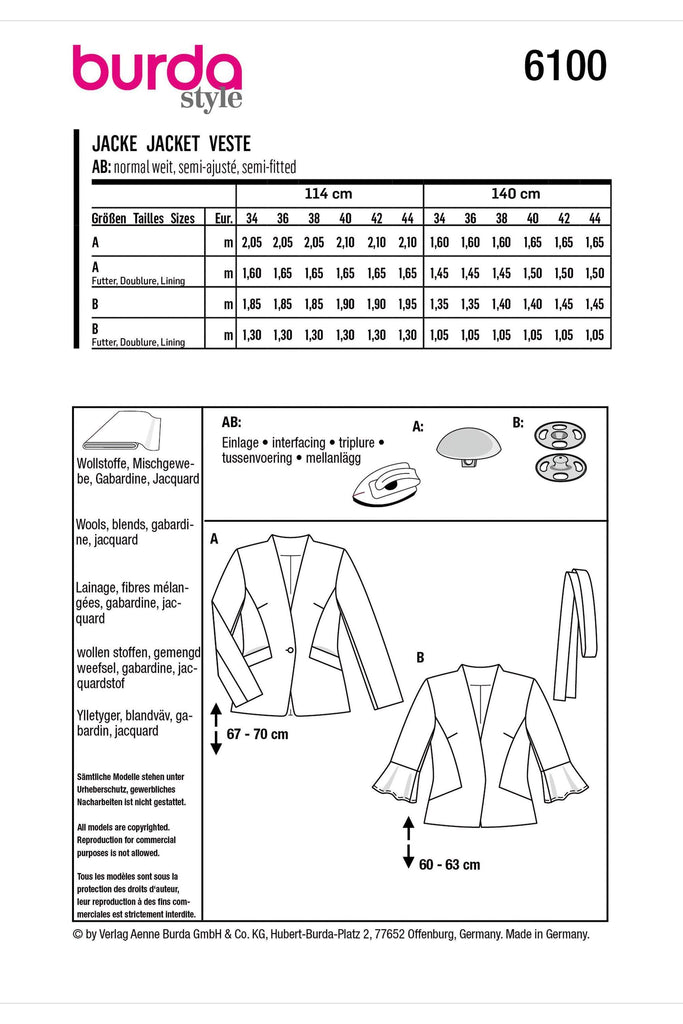 burda style

6100

JACKE JACKET VESTE
AB: normal weit, semi-ajusté, semi-fitted

| | | 114 cm | | | | | | 140 cm | | | | | |
|---|---|---|---|---|---|---|---|---|---|---|---|---|---|
| Größen Tailles Sizes | Eur. | 34 | 36 | 38 | 40 | 42 | 44 | 34 | 36 | 38 | 40 | 42 | 44 |
| A | m | 2,05 | 2,05 | 2,05 | 2,10 | 2,10 | 2,10 | 1,60 | 1,60 | 1,60 | 1,65 | 1,65 | 1,65 |
| A Futter, Doublure, Lining | m | 1,60 | 1,65 | 1,65 | 1,65 | 1,65 | 1,65 | 1,45 | 1,45 | 1,45 | 1,50 | 1,50 | 1,50 |
| B | m | 1,85 | 1,85 | 1,85 | 1,90 | 1,90 | 1,95 | 1,35 | 1,35 | 1,40 | 1,40 | 1,45 | 1,45 |
| B Futter, Doublure, Lining | m | 1,30 | 1,30 | 1,30 | 1,30 | 1,30 | 1,30 | 1,05 | 1,05 | 1,05 | 1,05 | 1,05 | 1,05 |

Wollstoffe, Mischgewebe, Gabardine, Jacquard

Wools, blends, gabardine, jacquard

Lainage, fibres mélangées, gabardine, jacquard

wollen stoffen, gemengd weefsel, gabardine, jacquardstof

Ylletyger, blandväv, gabardin, jacquard

Sämtliche Modelle stehen unter Urheberschutz, gewerbliches Nacharbeiten ist nicht gestattet.

All models are copyrighted. Reproduction for commercial purposes is not allowed.

Tous les modèles sont sous la protection des droits d'auteur, leur reproduction à des fins commerciales est strictement interdite.

AB:
Einlage • interfacing • triplure • tussenvoering • mellanlägg

A:

B:

A

67 - 70 cm

B

60 - 63 cm

© by Verlag Aenne Burda GmbH & Co. KG, Hubert-Burda-Platz 2, 77652 Offenburg, Germany. Made in Germany.